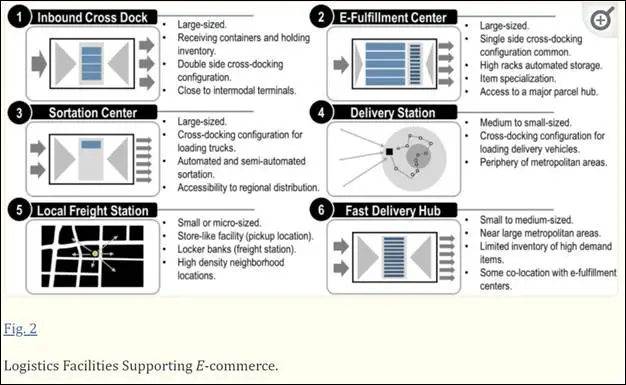 1 Inbound Cross Dock

- Large-sized.
- Receiving containers and holding inventory.
- Double side cross-docking configuration.
- Close to intermodal terminals.

2 E-Fulfillment Center

- Large-sized.
- Single side cross-docking configuration common.
- High racks automated storage.
- Item specialization.
- Access to a major parcel hub.

3 Sortation Center

- Large-sized.
- Cross-docking configuration for loading trucks.
- Automated and semi-automated sortation.
- Accessibility to regional distribution.

4 Delivery Station

- Medium to small-sized.
- Cross-docking configuration for loading delivery vehicles.
- Periphery of metropolitan areas.

5 Local Freight Station

- Small or micro-sized.
- Store-like facility (pickup location).
- Locker banks (freight station).
- High density neighborhood locations.

6 Fast Delivery Hub

- Small to medium-sized.
- Near large metropolitan areas.
- Limited inventory of high demand items.
- Some co-location with e-fulfillment centers.

Fig. 2

Logistics Facilities Supporting E-commerce.